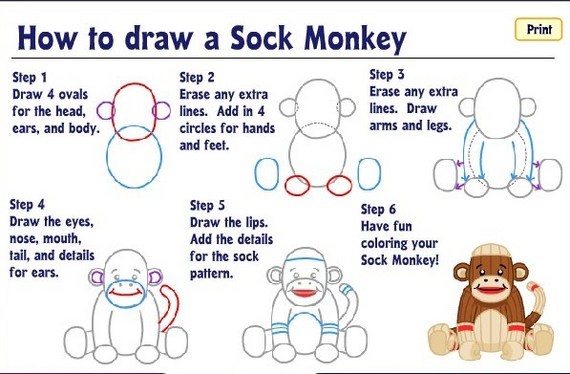 How to draw a Sock Monkey

Print

Step 1
Draw 4 ovals for the head, ears, and body.

Step 2
Erase any extra lines. Add in 4 circles for hands and feet.

Step 3
Erase any extra lines. Draw arms and legs.

Step 4
Draw the eyes, nose, mouth, tail, and details for ears.

Step 5
Draw the lips. Add the details for the sock pattern.

Step 6
Have fun coloring your Sock Monkey!