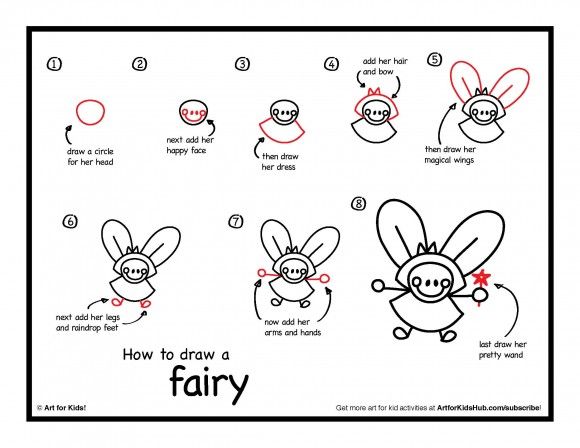 ①

draw a circle for her head

②

next add her happy face

③

then draw her dress

④

add her hair and bow

⑤

then draw her magical wings

⑥

next add her legs and raindrop feet

⑦

now add her arms and hands

⑧

last draw her pretty wand

How to draw a

fairy

© Art for Kids!

Get more art for kid activities at ArtforKidsHub.com/subscribe!